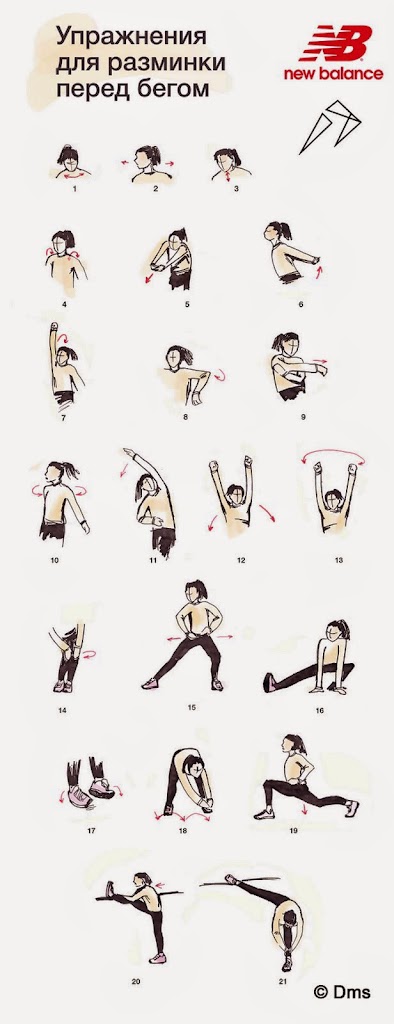 Упражнения для разминки перед бегом

NB
new balance

1
2
3
4
5
6
7
8
9
10
11
12
13
14
15
16
17
18
19
20
21

© Dms